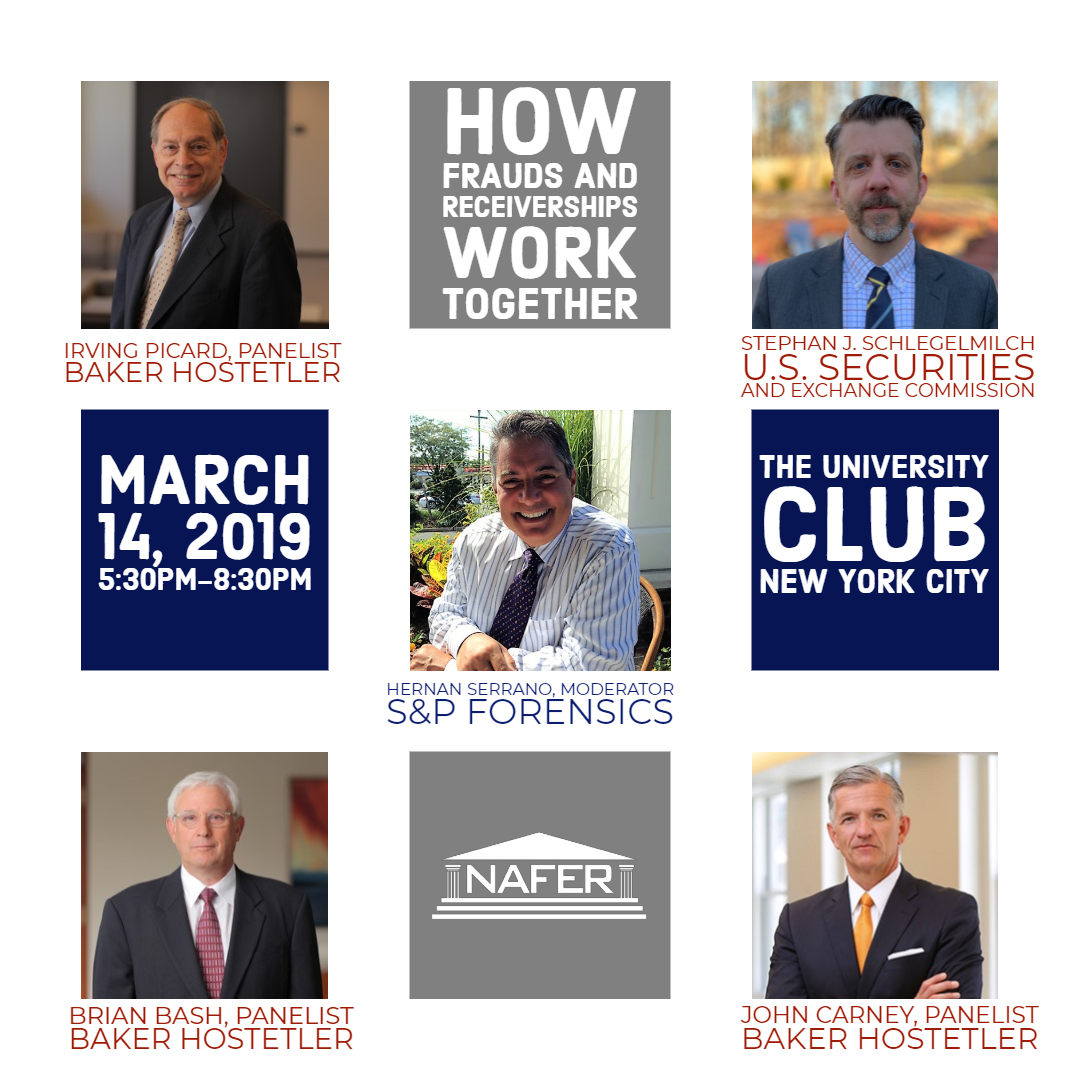 IRVING PICARD, PANELIST
BAKER HOSTETLER

HOW
FRAUDS AND
RECEIVERSHIPS
WORK
TOGETHER

STEPHAN J. SCHLEGELMILCH
U.S. SECURITIES
AND EXCHANGE COMMISSION

MARCH
14, 2019
5:30PM–8:30PM

HERNAN SERRANO, MODERATOR
S&P FORENSICS

THE UNIVERSITY
CLUB
NEW YORK CITY

BRIAN BASH, PANELIST
BAKER HOSTETLER

NAFER

JOHN CARNEY, PANELIST
BAKER HOSTETLER